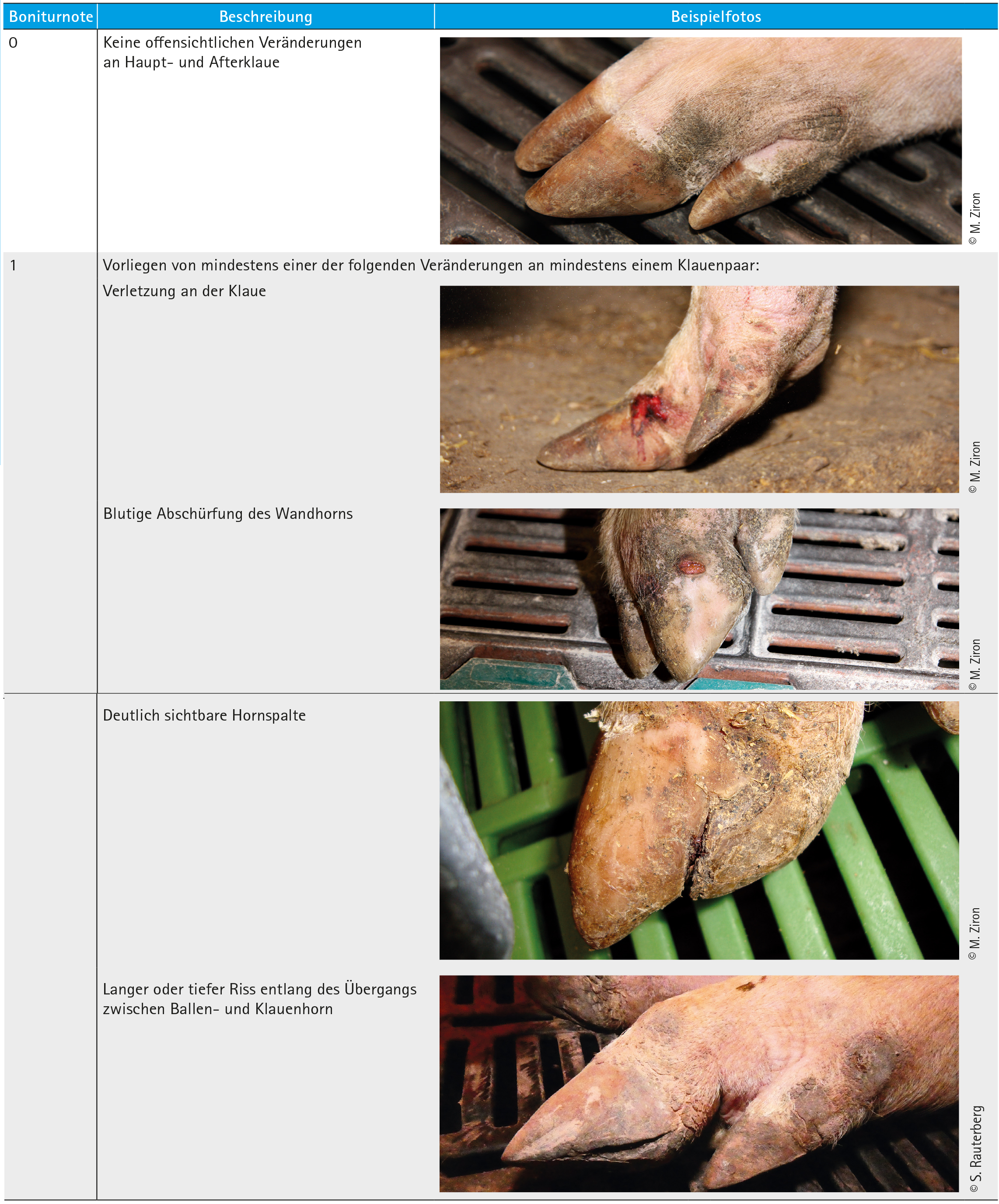 | Boniturnote | Beschreibung | Beispielfotos |
|---|---|---|
| 0 | Keine offensichtlichen Veränderungen an Haupt- und Afterklaue | © M. Ziron |
| 1 | Vorliegen von mindestens einer der folgenden Veränderungen an mindestens einem Klauenpaar: | |
| | Verletzung an der Klaue | © M. Ziron |
| | Blutige Abschürfung des Wandhorns | © M. Ziron |
| | Deutlich sichtbare Hornspalte | © M. Ziron |
| | Langer oder tiefer Riss entlang des Übergangs zwischen Ballen- und Klauenhorn | © S. Rauterberg |