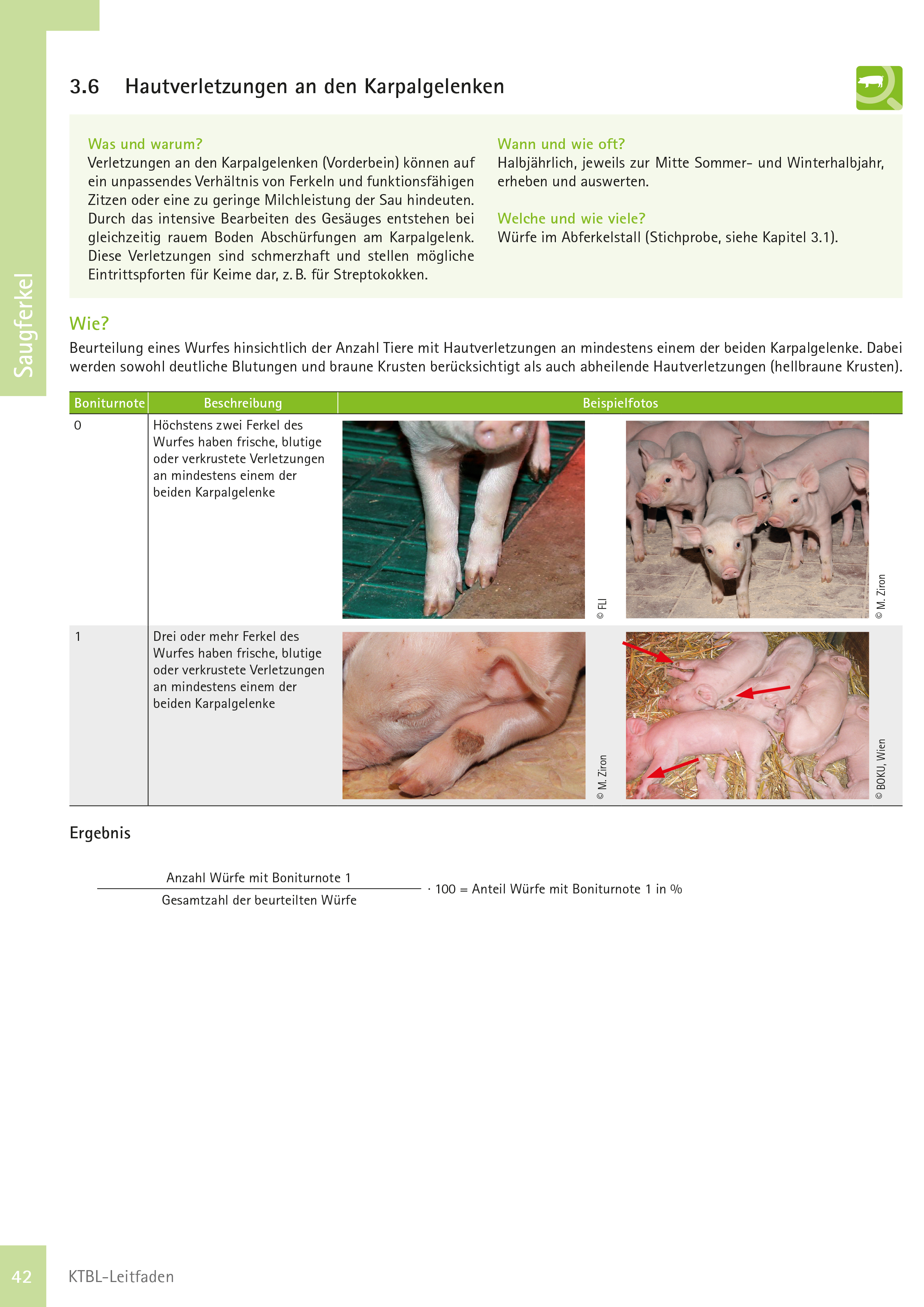 Saugferkel

3.6 Hautverletzungen an den Karpalgelenken

Was und warum?
Verletzungen an den Karpalgelenken (Vorderbein) können auf ein unpassendes Verhältnis von Ferkeln und funktionsfähigen Zitzen oder eine zu geringe Milchleistung der Sau hindeuten. Durch das intensive Bearbeiten des Gesäuges entstehen bei gleichzeitig rauem Boden Abschürfungen am Karpalgelenk. Diese Verletzungen sind schmerzhaft und stellen mögliche Eintrittspforten für Keime dar, z. B. für Streptokokken.

Wann und wie oft?
Halbjährlich, jeweils zur Mitte Sommer- und Winterhalbjahr, erheben und auswerten.

Welche und wie viele?
Würfe im Abferkelstall (Stichprobe, siehe Kapitel 3.1).

Wie?
Beurteilung eines Wurfes hinsichtlich der Anzahl Tiere mit Hautverletzungen an mindestens einem der beiden Karpalgelenke. Dabei werden sowohl deutliche Blutungen und braune Krusten berücksichtigt als auch abheilende Hautverletzungen (hellbraune Krusten).

| Boniturnote | Beschreibung | Beispielfotos |
|---|---|---|
| 0 | Höchstens zwei Ferkel des Wurfes haben frische, blutige oder verkrustete Verletzungen an mindestens einem der beiden Karpalgelenke | © FLI © M. Ziron |
| 1 | Drei oder mehr Ferkel des Wurfes haben frische, blutige oder verkrustete Verletzungen an mindestens einem der beiden Karpalgelenke | © M. Ziron © BOKU, Wien |

Ergebnis

$\frac{\text{Anzahl Würfe mit Boniturnote 1}}{\text{Gesamtzahl der beurteilten Würfe}} \cdot 100 = \text{Anteil Würfe mit Boniturnote 1 in \%}$

42 KTBL-Leitfaden