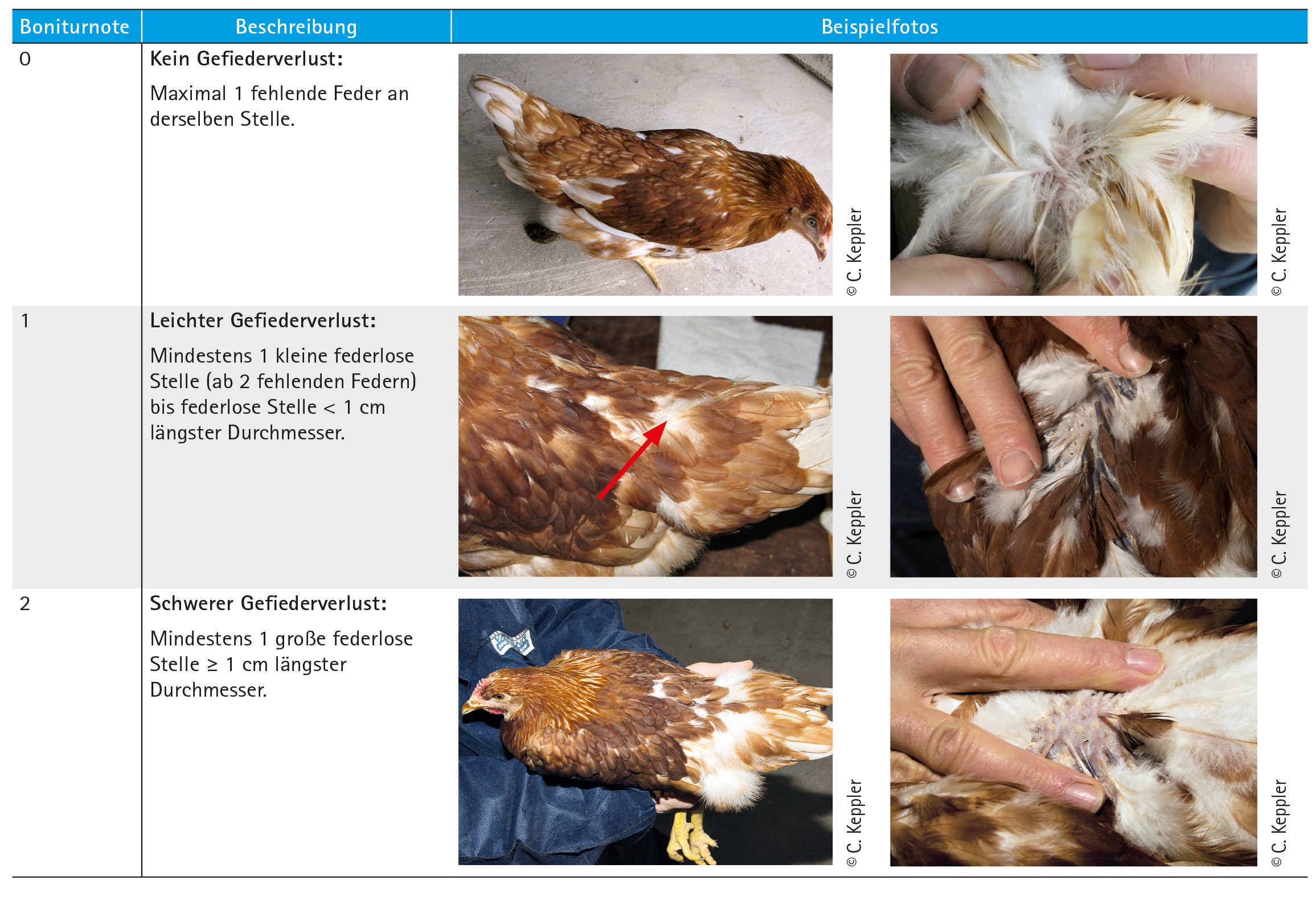 | Boniturnote | Beschreibung | Beispielfotos |
|---|---|---|
| 0 | **Kein Gefiederverlust:** Maximal 1 fehlende Feder an derselben Stelle. | © C. Keppler © C. Keppler |
| 1 | **Leichter Gefiederverlust:** Mindestens 1 kleine federlose Stelle (ab 2 fehlenden Federn) bis federlose Stelle < 1 cm längster Durchmesser. | © C. Keppler © C. Keppler |
| 2 | **Schwerer Gefiederverlust:** Mindestens 1 große federlose Stelle ≥ 1 cm längster Durchmesser. | © C. Keppler © C. Keppler |