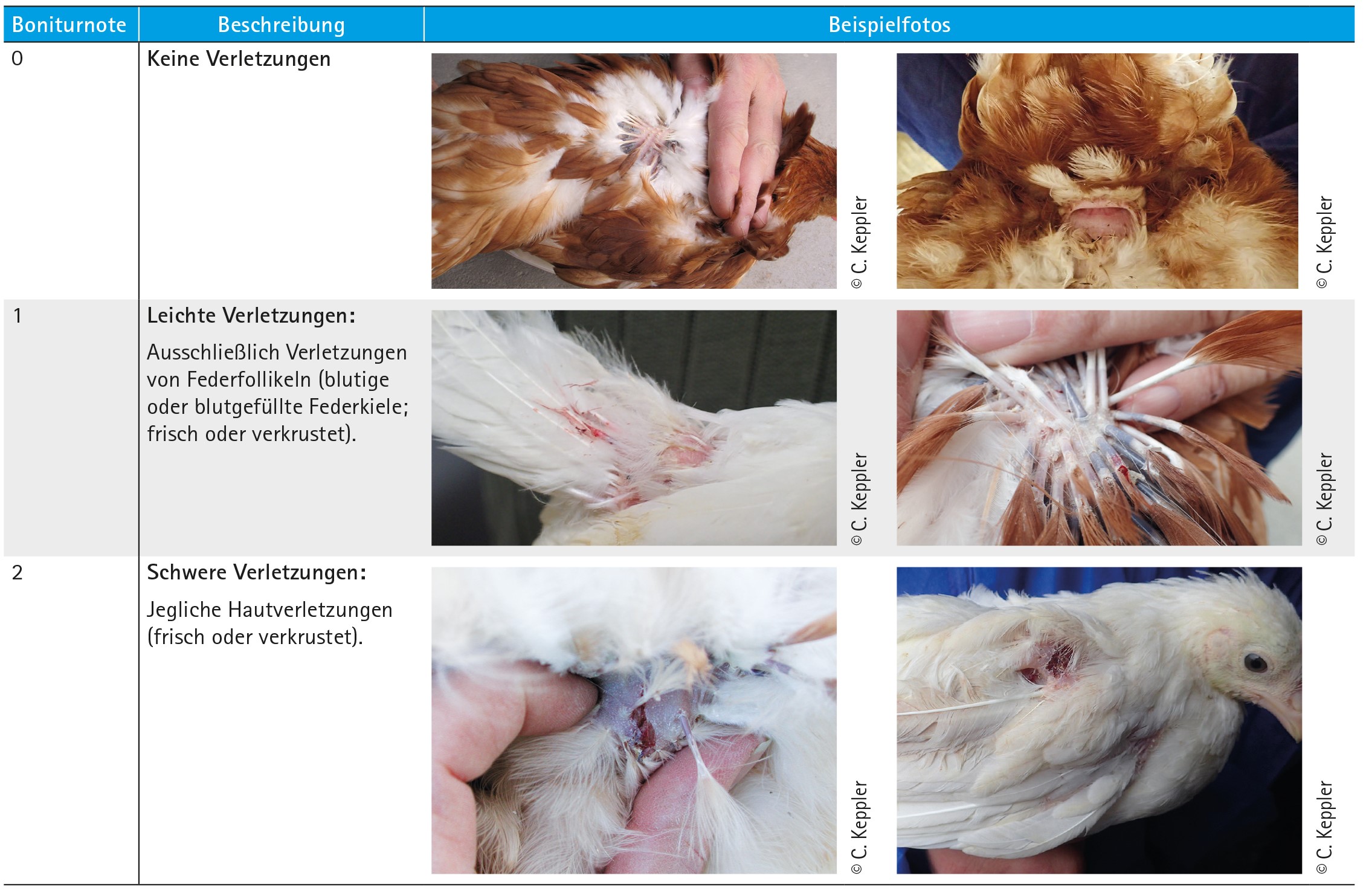 | Boniturnote | Beschreibung | Beispielfotos |
|---|---|---|
| 0 | **Keine Verletzungen** | © C. Keppler © C. Keppler |
| 1 | **Leichte Verletzungen:** Ausschließlich Verletzungen von Federfollikeln (blutige oder blutgefüllte Federkiele; frisch oder verkrustet). | © C. Keppler © C. Keppler |
| 2 | **Schwere Verletzungen:** Jegliche Hautverletzungen (frisch oder verkrustet). | © C. Keppler © C. Keppler |