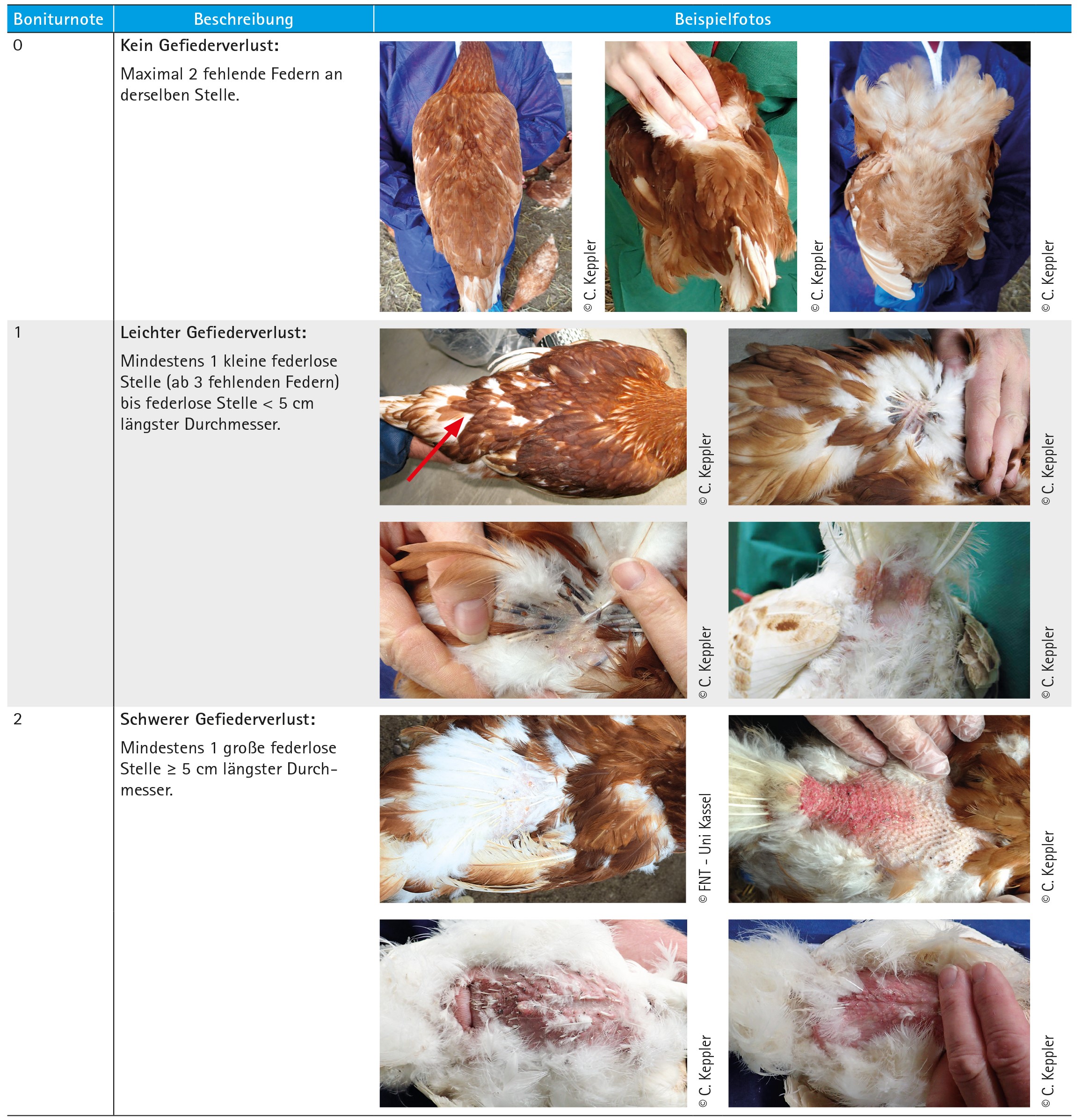 | Boniturnote | Beschreibung | Beispielfotos |
|---|---|---|
| 0 | **Kein Gefiederverlust:** Maximal 2 fehlende Federn an derselben Stelle. | © C. Keppler © C. Keppler © C. Keppler |
| 1 | **Leichter Gefiederverlust:** Mindestens 1 kleine federlose Stelle (ab 3 fehlenden Federn) bis federlose Stelle < 5 cm längster Durchmesser. | © C. Keppler © C. Keppler © C. Keppler © C. Keppler |
| 2 | **Schwerer Gefiederverlust:** Mindestens 1 große federlose Stelle ≥ 5 cm längster Durchmesser. | © FNT - Uni Kassel © C. Keppler © C. Keppler © C. Keppler |