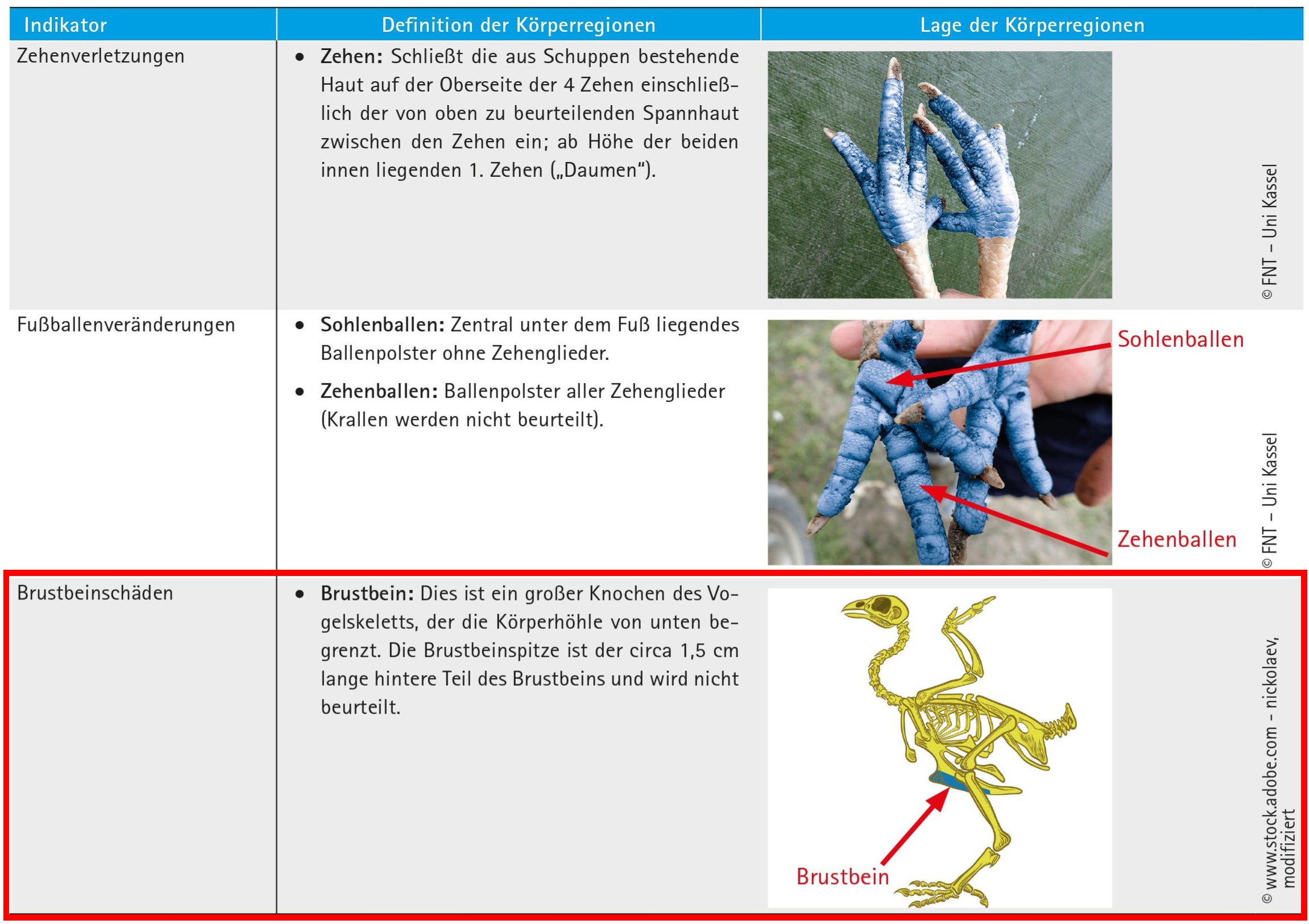 | Indikator | Definition der Körperregionen | Lage der Körperregionen |
|---|---|---|
| Zehenverletzungen | • **Zehen:** Schließt die aus Schuppen bestehende Haut auf der Oberseite der 4 Zehen einschließlich der von oben zu beurteilenden Spannhaut zwischen den Zehen ein; ab Höhe der beiden innen liegenden 1. Zehen („Daumen“). | © FNT – Uni Kassel |
| Fußballenveränderungen | • **Sohlenballen:** Zentral unter dem Fuß liegendes Ballenpolster ohne Zehenglieder. • **Zehenballen:** Ballenpolster aller Zehenglieder (Krallen werden nicht beurteilt). | Sohlenballen Zehenballen © FNT – Uni Kassel |
| Brustbeinschäden | • **Brustbein:** Dies ist ein großer Knochen des Vogelskeletts, der die Körperhöhle von unten begrenzt. Die Brustbeinspitze ist der circa 1,5 cm lange hintere Teil des Brustbeins und wird nicht beurteilt. | Brustbein © www.stock.adobe.com – nickolaev, modifiziert |