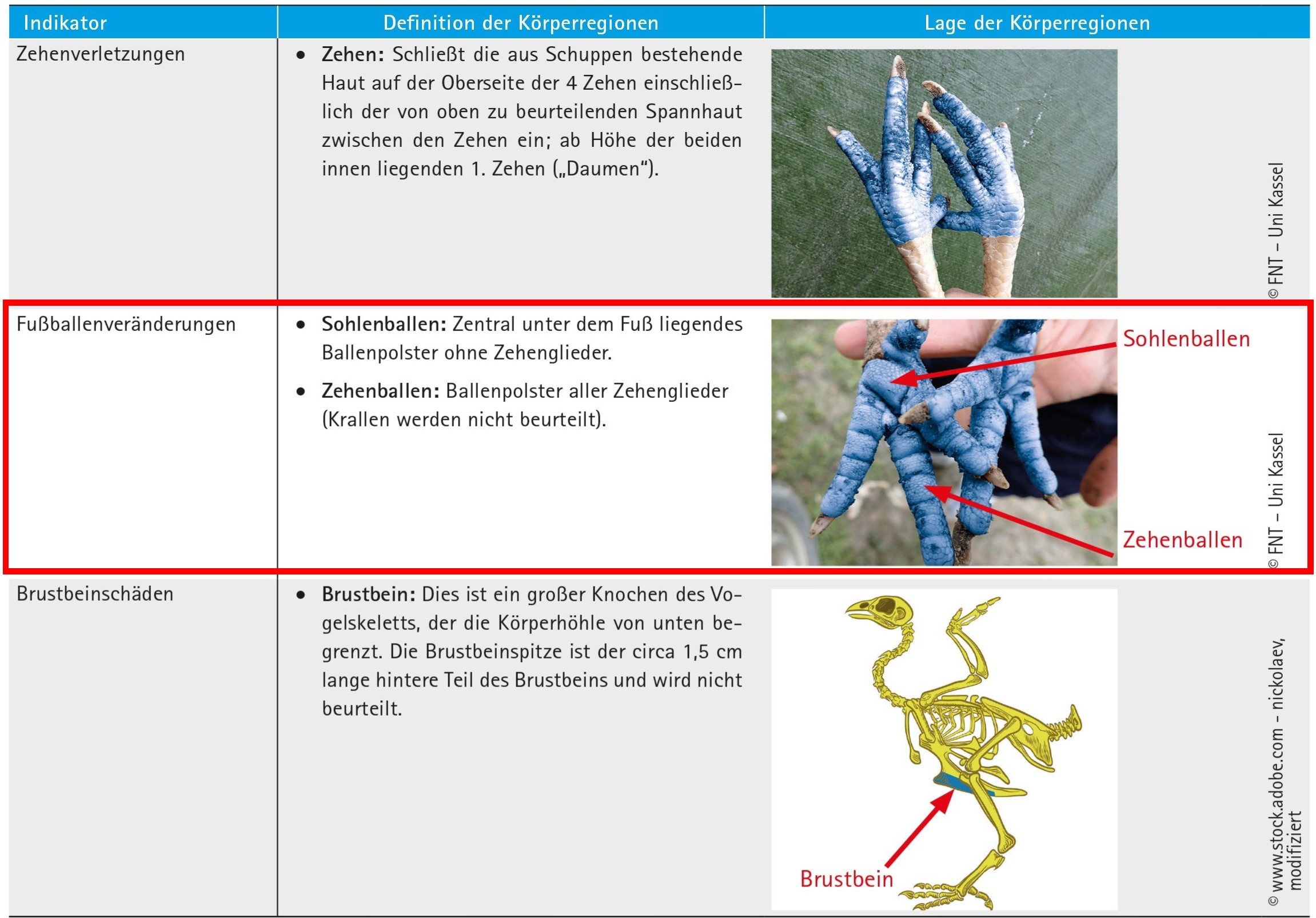 | Indikator | Definition der Körperregionen | Lage der Körperregionen |
|---|---|---|
| Zehenverletzungen | • **Zehen:** Schließt die aus Schuppen bestehende Haut auf der Oberseite der 4 Zehen einschließlich der von oben zu beurteilenden Spannhaut zwischen den Zehen ein; ab Höhe der beiden innen liegenden 1. Zehen („Daumen“). | © FNT – Uni Kassel |
| Fußballenveränderungen | • **Sohlenballen:** Zentral unter dem Fuß liegendes Ballenpolster ohne Zehenglieder. • **Zehenballen:** Ballenpolster aller Zehenglieder (Krallen werden nicht beurteilt). | Sohlenballen Zehenballen © FNT – Uni Kassel |
| Brustbeinschäden | • **Brustbein:** Dies ist ein großer Knochen des Vogelskeletts, der die Körperhöhle von unten begrenzt. Die Brustbeinspitze ist der circa 1,5 cm lange hintere Teil des Brustbeins und wird nicht beurteilt. | Brustbein © www.stock.adobe.com – nickolaev, modifiziert |