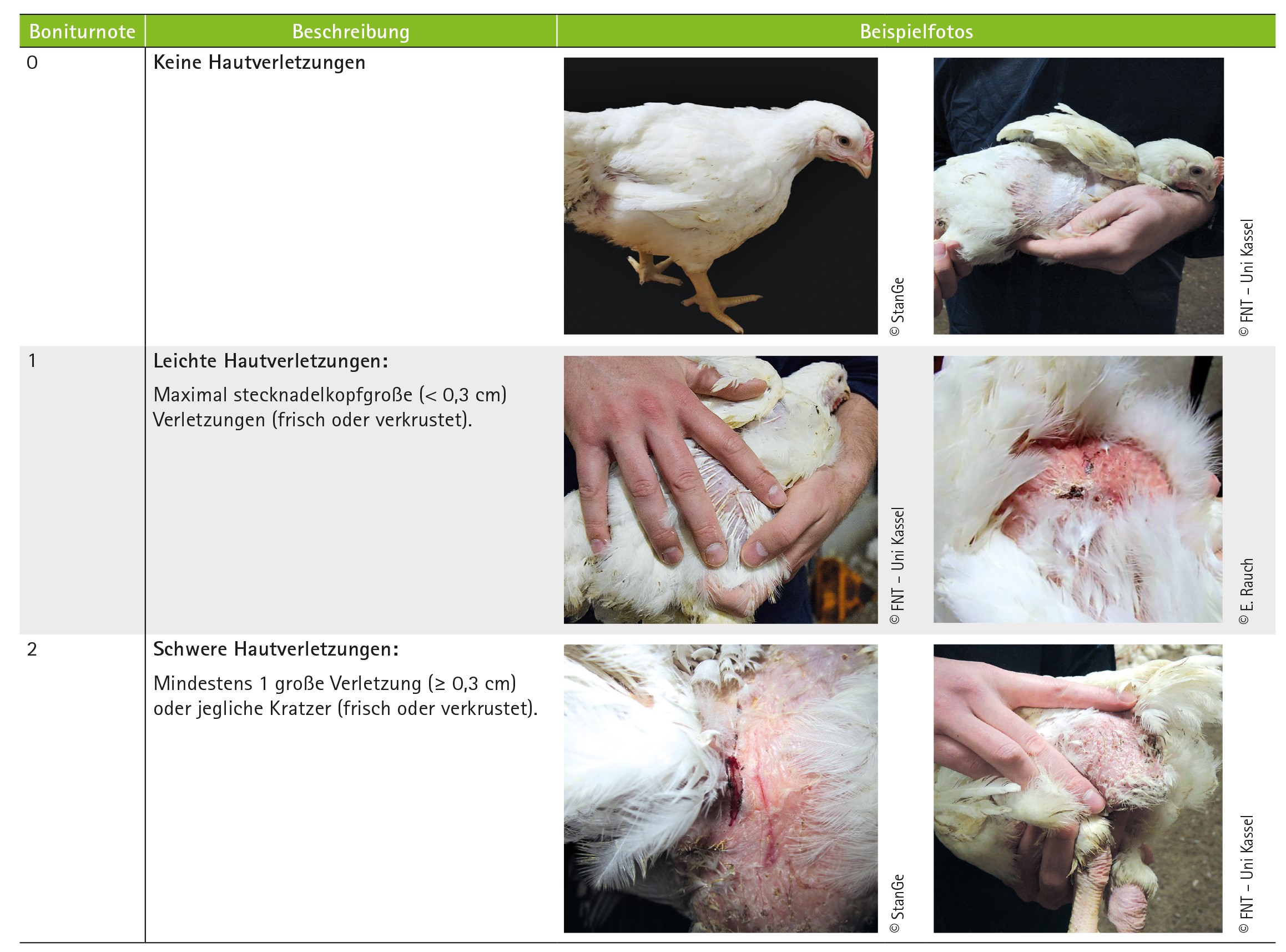 | Boniturnote | Beschreibung | Beispielfotos |
|---|---|---|
| 0 | **Keine Hautverletzungen** | © StanGe © FNT – Uni Kassel |
| 1 | **Leichte Hautverletzungen:** Maximal stecknadelkopfgroße (< 0,3 cm) Verletzungen (frisch oder verkrustet). | © FNT – Uni Kassel © E. Rauch |
| 2 | **Schwere Hautverletzungen:** Mindestens 1 große Verletzung (≥ 0,3 cm) oder jegliche Kratzer (frisch oder verkrustet). | © StanGe © FNT – Uni Kassel |