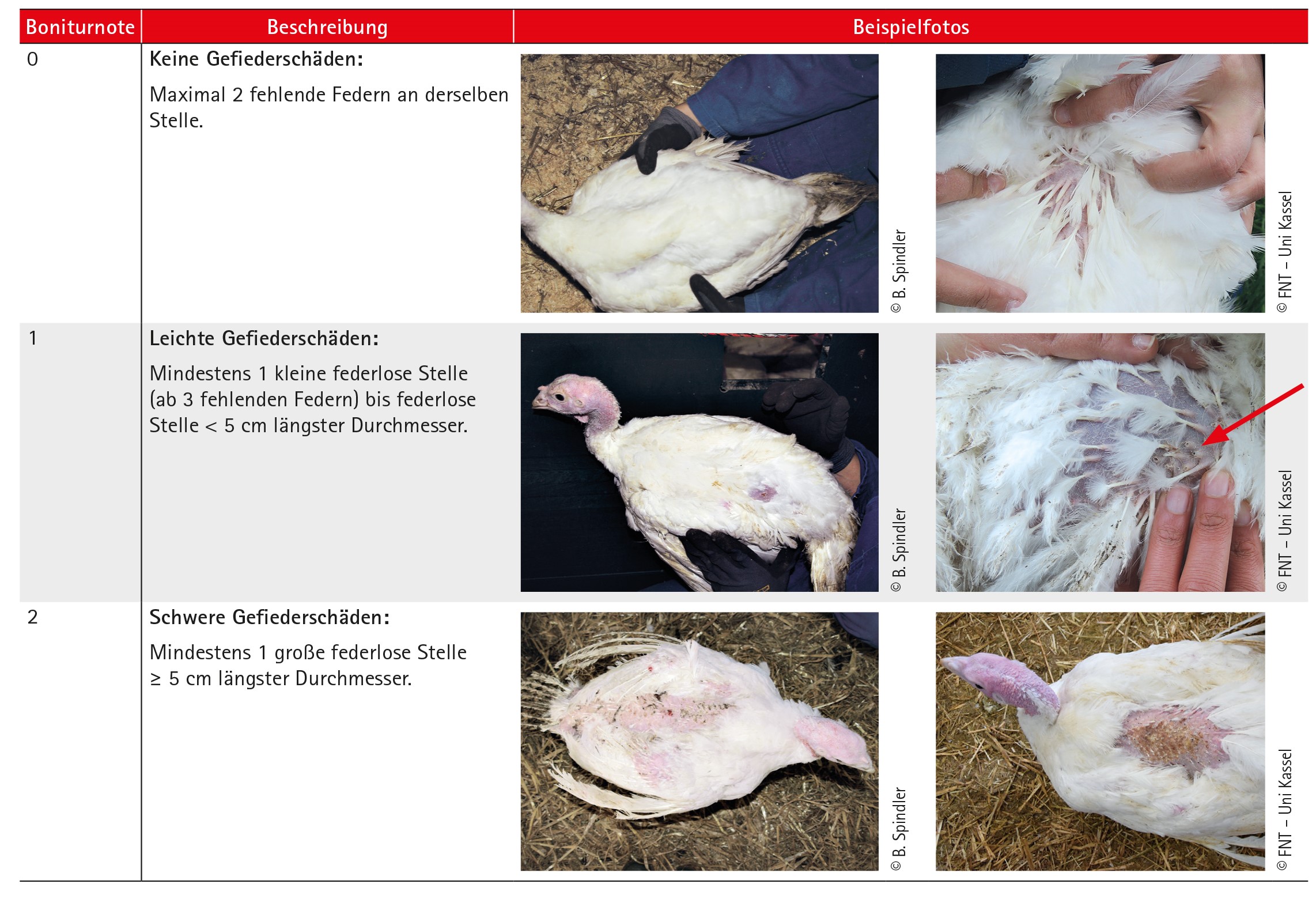 | Boniturnote | Beschreibung | Beispielfotos |
|---|---|---|
| 0 | **Keine Gefiederschäden:** Maximal 2 fehlende Federn an derselben Stelle. | © B. Spindler © FNT – Uni Kassel |
| 1 | **Leichte Gefiederschäden:** Mindestens 1 kleine federlose Stelle (ab 3 fehlenden Federn) bis federlose Stelle < 5 cm längster Durchmesser. | © B. Spindler © FNT – Uni Kassel |
| 2 | **Schwere Gefiederschäden:** Mindestens 1 große federlose Stelle ≥ 5 cm längster Durchmesser. | © B. Spindler © FNT – Uni Kassel |