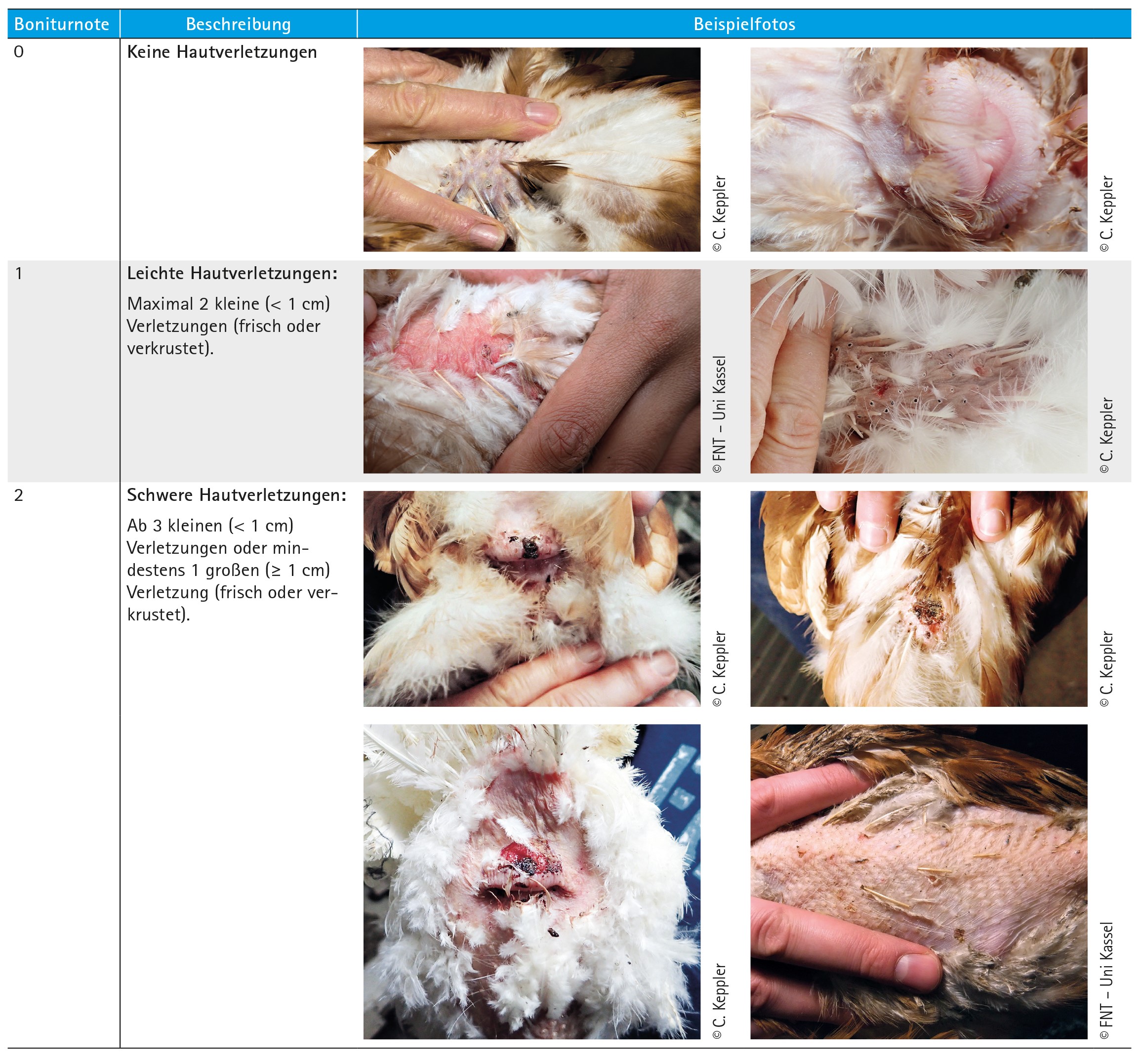 | Boniturnote | Beschreibung | Beispielfotos |
|---|---|---|
| 0 | **Keine Hautverletzungen** | © C. Keppler © C. Keppler |
| 1 | **Leichte Hautverletzungen:** Maximal 2 kleine (< 1 cm) Verletzungen (frisch oder verkrustet). | © FNT – Uni Kassel © C. Keppler |
| 2 | **Schwere Hautverletzungen:** Ab 3 kleinen (< 1 cm) Verletzungen oder mindestens 1 großen (≥ 1 cm) Verletzung (frisch oder verkrustet). | © C. Keppler © C. Keppler © C. Keppler © FNT – Uni Kassel |